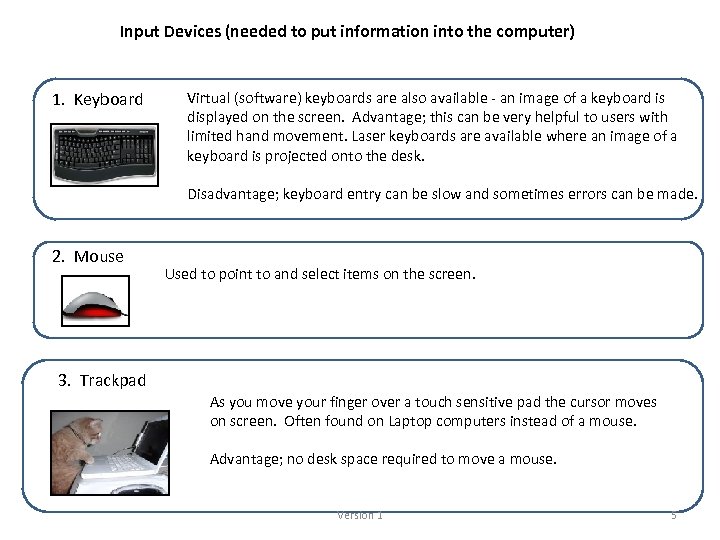 Input Devices (needed to put information into the computer)

1. Keyboard

Virtual (software) keyboards are also available - an image of a keyboard is displayed on the screen. Advantage; this can be very helpful to users with limited hand movement. Laser keyboards are available where an image of a keyboard is projected onto the desk.

Disadvantage; keyboard entry can be slow and sometimes errors can be made.

2. Mouse

Used to point to and select items on the screen.

3. Trackpad

As you move your finger over a touch sensitive pad the cursor moves on screen. Often found on Laptop computers instead of a mouse.

Advantage; no desk space required to move a mouse.

Version 1

5