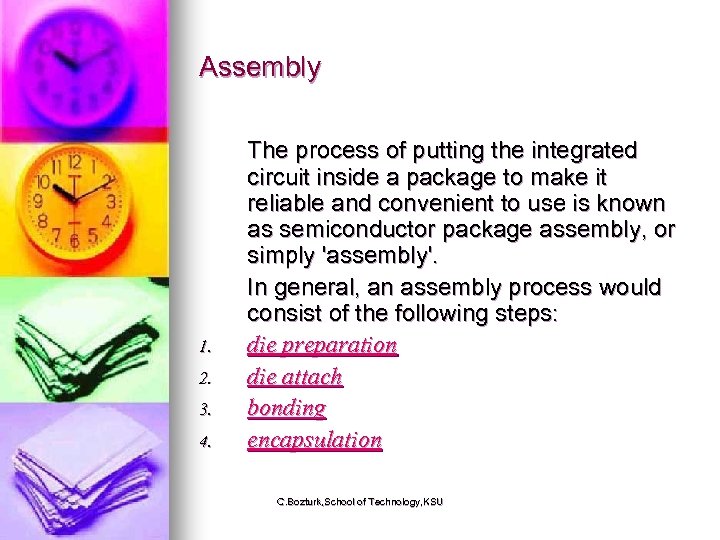 Assembly

The process of putting the integrated circuit inside a package to make it reliable and convenient to use is known as semiconductor package assembly, or simply 'assembly'.

In general, an assembly process would consist of the following steps:

1. die preparation
2. die attach
3. bonding
4. encapsulation

C.Bozturk,School of Technology,KSU