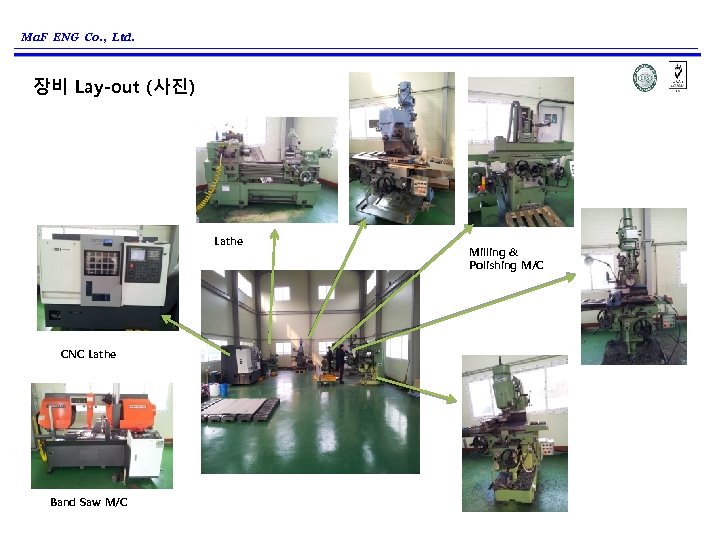 MaF ENG Co., Ltd.

장비 Lay-out (사진)

Lathe

Milling & Polishing M/C

CNC Lathe

Band Saw M/C