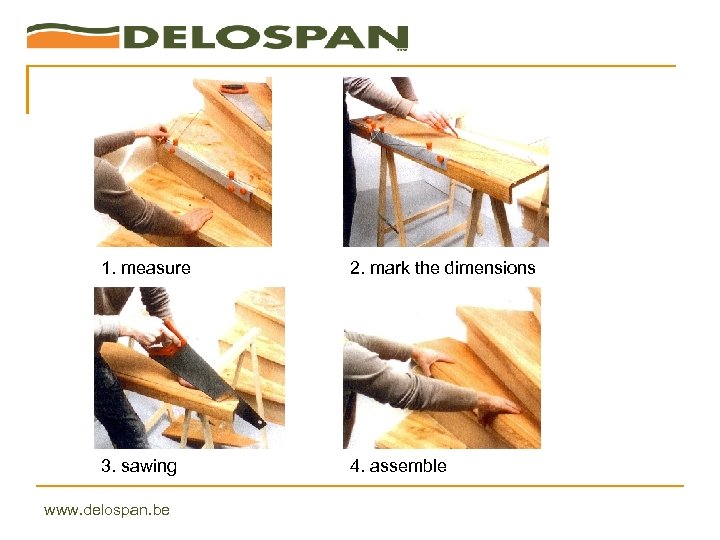 DELOSPAN

1. measure

2. mark the dimensions

3. sawing

4. assemble

www.delospan.be