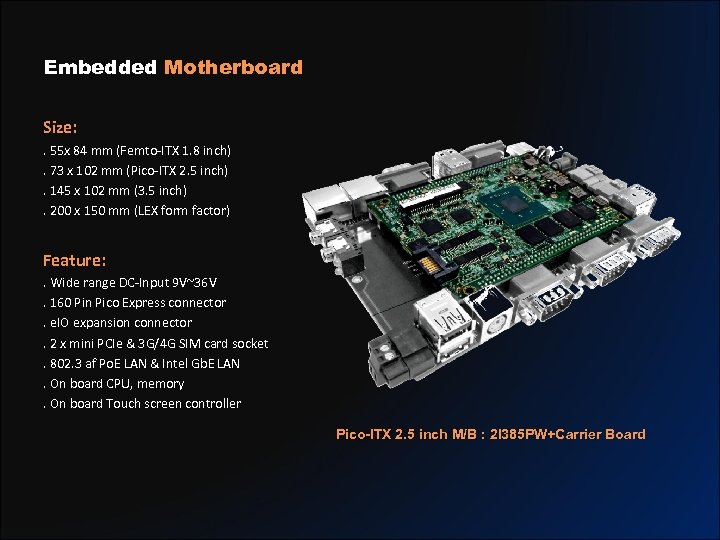 Embedded Motherboard

Size:
. 55x 84 mm (Femto-ITX 1.8 inch)
. 73 x 102 mm (Pico-ITX 2.5 inch)
. 145 x 102 mm (3.5 inch)
. 200 x 150 mm (LEX form factor)

Feature:
. Wide range DC-Input 9V~36V
. 160 Pin Pico Express connector
. eIO expansion connector
. 2 x mini PCIe & 3G/4G SIM card socket
. 802.3 af PoE LAN & Intel GbE LAN
. On board CPU, memory
. On board Touch screen controller

Pico-ITX 2.5 inch M/B : 2I385PW+Carrier Board