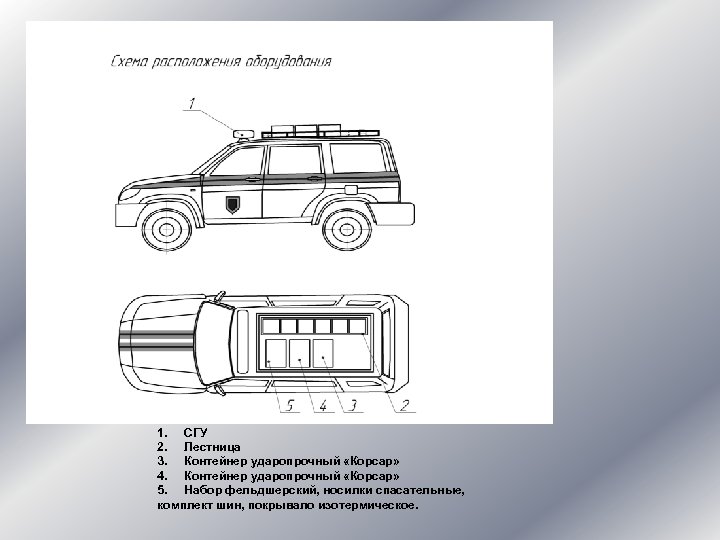 Схема расположения оборудования

1

5 4 3 2

1. СГУ
2. Лестница
3. Контейнер ударопрочный «Корсар»
4. Контейнер ударопрочный «Корсар»
5. Набор фельдшерский, носилки спасательные, комплект шин, покрывало изотермическое.