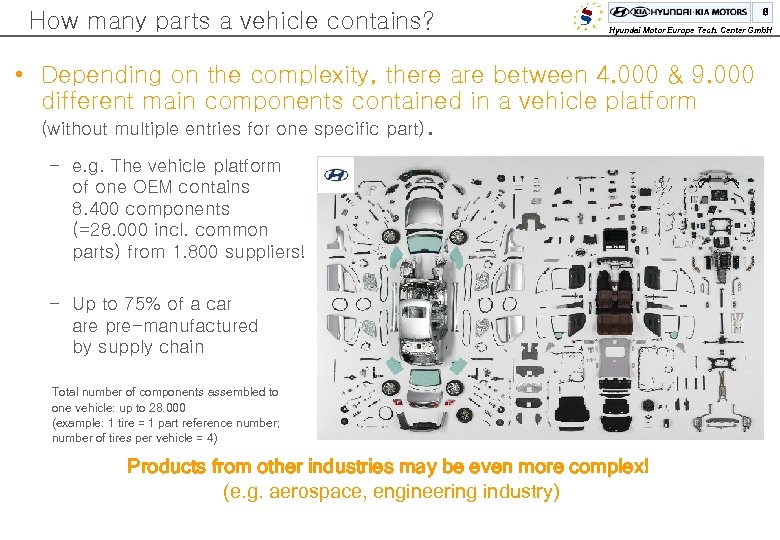 How many parts a vehicle contains?

HYUNDAI·KIA MOTORS 6
Hyundai Motor Europe Tech. Center GmbH

• Depending on the complexity, there are between 4.000 & 9.000 different main components contained in a vehicle platform (without multiple entries for one specific part).

– e.g. The vehicle platform of one OEM contains 8.400 components (=28.000 incl. common parts) from 1.800 suppliers!

– Up to 75% of a car are pre-manufactured by supply chain

Total number of components assembled to one vehicle: up to 28.000
(example: 1 tire = 1 part reference number; number of tires per vehicle = 4)

Products from other industries may be even more complex!
(e.g. aerospace, engineering industry)