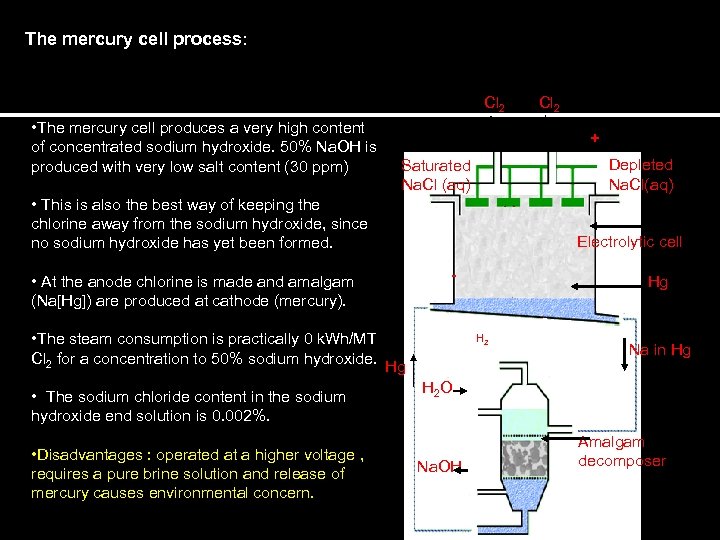 The mercury cell process:

•The mercury cell produces a very high content of concentrated sodium hydroxide. 50% NaOH is produced with very low salt content (30 ppm)

• This is also the best way of keeping the chlorine away from the sodium hydroxide, since no sodium hydroxide has yet been formed.

• At the anode chlorine is made and amalgam (Na[Hg]) are produced at cathode (mercury).

•The steam consumption is practically 0 kWh/MT $Cl_2$ for a concentration to 50% sodium hydroxide.

• The sodium chloride content in the sodium hydroxide end solution is 0.002%.

•Disadvantages : operated at a higher voltage , requires a pure brine solution and release of mercury causes environmental concern.

$Cl_2$ $Cl_2$

+

Saturated NaCl (aq)

Depleted NaCl(aq)

Electrolytic cell

Hg

$H_2$

Na in Hg

Hg

$H_2O$

Amalgam decomposer

NaOH