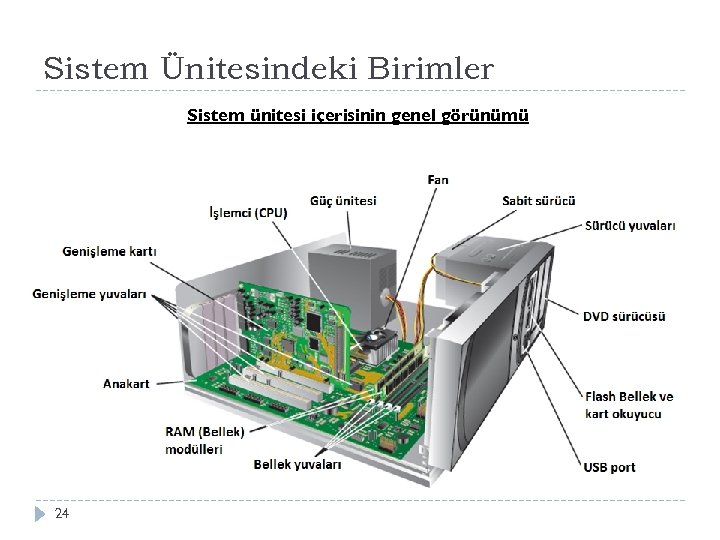 Sistem Ünitesindeki Birimler

Sistem ünitesi içerisinin genel görünümü

Fan

Güç ünitesi

Sabit sürücü

İşlemci (CPU)

Sürücü yuvaları

Genişleme kartı

Genişleme yuvaları

DVD sürücüsü

Anakart

Flash Bellek ve kart okuyucu

RAM (Bellek) modülleri

Bellek yuvaları

USB port

24