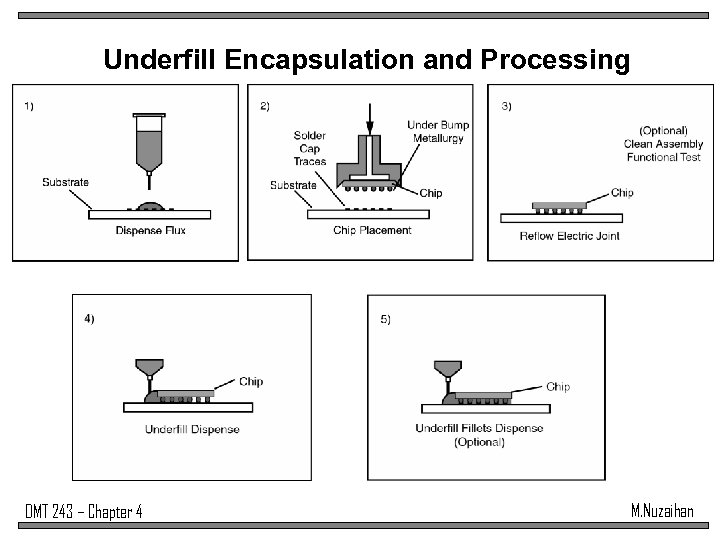 Underfill Encapsulation and Processing

1)

Substrate

Dispense Flux

2)

Solder Cap Traces

Under Bump Metallurgy

Substrate

Chip

Chip Placement

3)

(Optional) Clean Assembly Functional Test

Chip

Reflow Electric Joint

4)

Chip

Underfill Dispense

5)

Chip

Underfill Fillets Dispense (Optional)

DMT 243 – Chapter 4

M.Nuzaihan