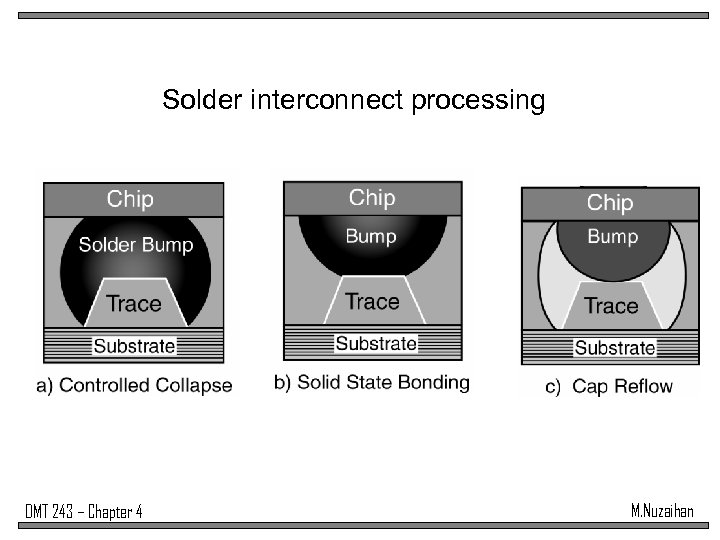 Solder interconnect processing

Chip
Solder Bump
Trace
Substrate
a) Controlled Collapse

Chip
Bump
Trace
Substrate
b) Solid State Bonding

Chip
Bump
Trace
Substrate
c) Cap Reflow

DMT 243 – Chapter 4

M.Nuzaihan