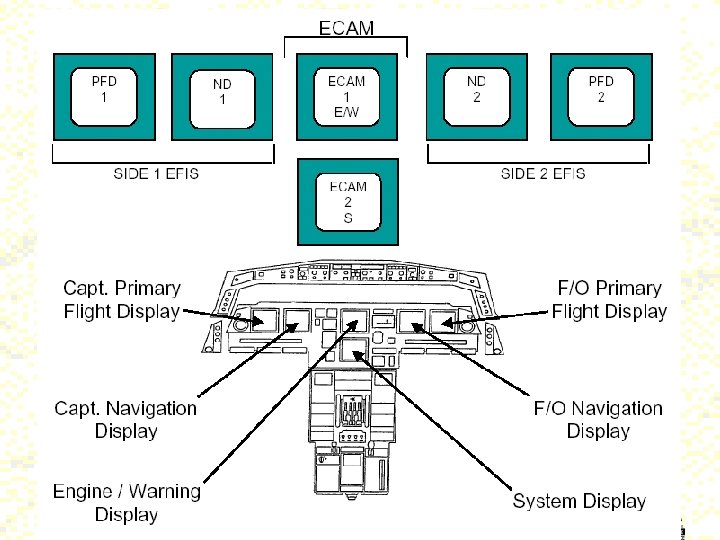 ECAM

PFD
1

ND
1

ECAM
1
E/W

ND
2

PFD
2

SIDE 1 EFIS

SIDE 2 EFIS

ECAM
2
S

Capt. Primary Flight Display

F/O Primary Flight Display

Capt. Navigation Display

F/O Navigation Display

Engine / Warning Display

System Display