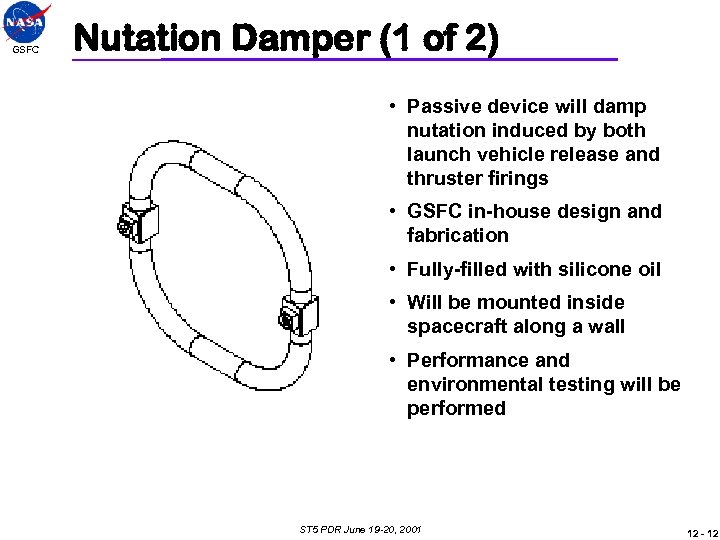 NASA
GSFC

Nutation Damper (1 of 2)

• Passive device will damp nutation induced by both launch vehicle release and thruster firings

• GSFC in-house design and fabrication

• Fully-filled with silicone oil

• Will be mounted inside spacecraft along a wall

• Performance and environmental testing will be performed

ST5 PDR June 19-20, 2001

12 - 12