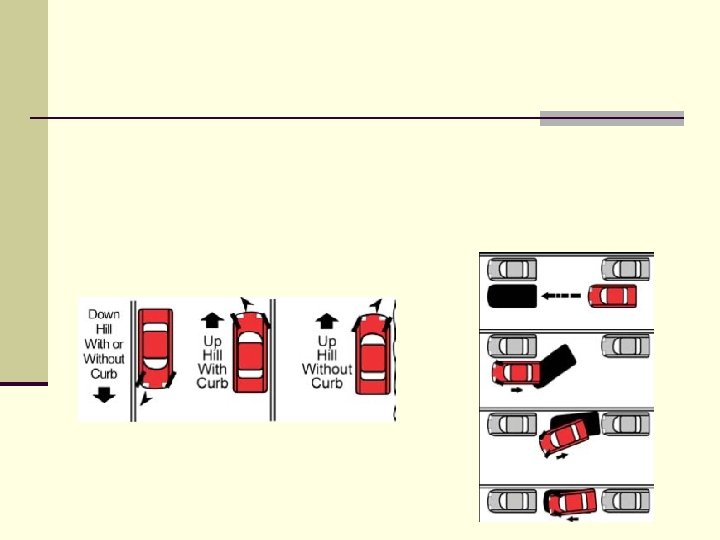 Down Hill With or Without Curb

Up Hill With Curb

Up Hill Without Curb