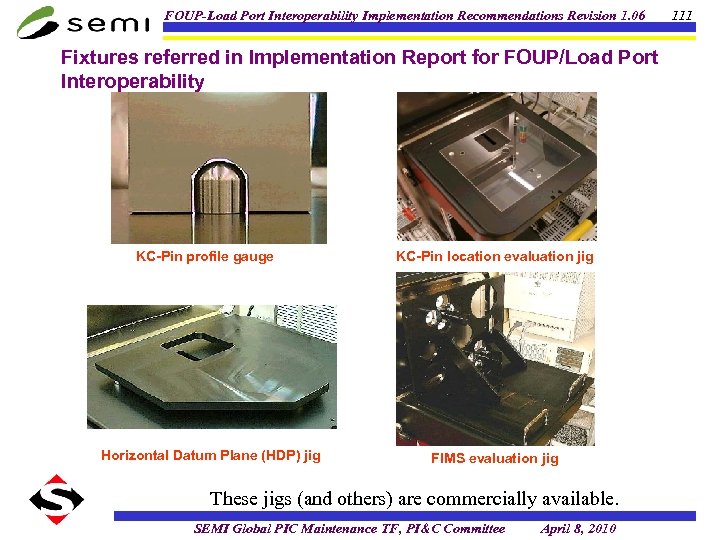 semi FOUP-Load Port Interoperability Implementation Recommendations Revision 1.06 111

Fixtures referred in Implementation Report for FOUP/Load Port Interoperability

KC-Pin profile gauge

KC-Pin location evaluation jig

Horizontal Datum Plane (HDP) jig

FIMS evaluation jig

These jigs (and others) are commercially available.

SEMI Global PIC Maintenance TF, PI&C Committee April 8, 2010