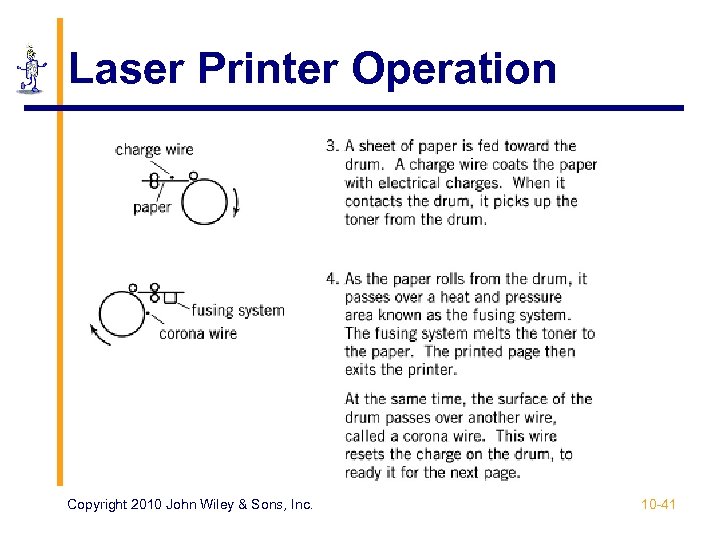 Laser Printer Operation

charge wire

paper

3. A sheet of paper is fed toward the drum. A charge wire coats the paper with electrical charges. When it contacts the drum, it picks up the toner from the drum.

fusing system

corona wire

4. As the paper rolls from the drum, it passes over a heat and pressure area known as the fusing system. The fusing system melts the toner to the paper. The printed page then exits the printer.

At the same time, the surface of the drum passes over another wire, called a corona wire. This wire resets the charge on the drum, to ready it for the next page.

Copyright 2010 John Wiley & Sons, Inc.

10-41