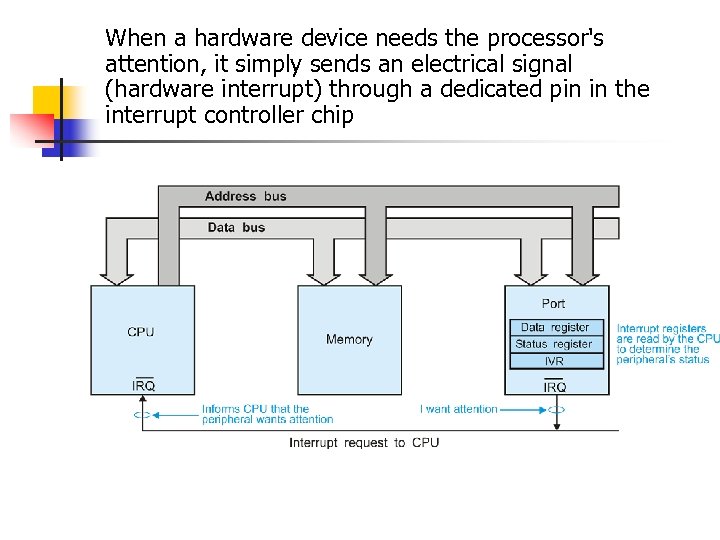 When a hardware device needs the processor's attention, it simply sends an electrical signal (hardware interrupt) through a dedicated pin in the interrupt controller chip

Address bus

Data bus

CPU

$\overline{IRQ}$

Memory

Port

Data register

Status register

IVR

$\overline{IRQ}$

Interrupt registers are read by the CPU to determine the peripheral's status

Informs CPU that the peripheral wants attention

I want attention

Interrupt request to CPU