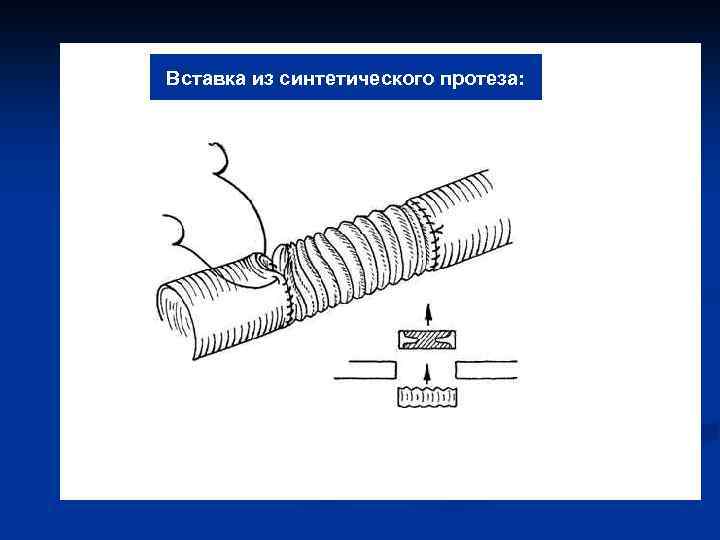 Вставка из синтетического протеза: