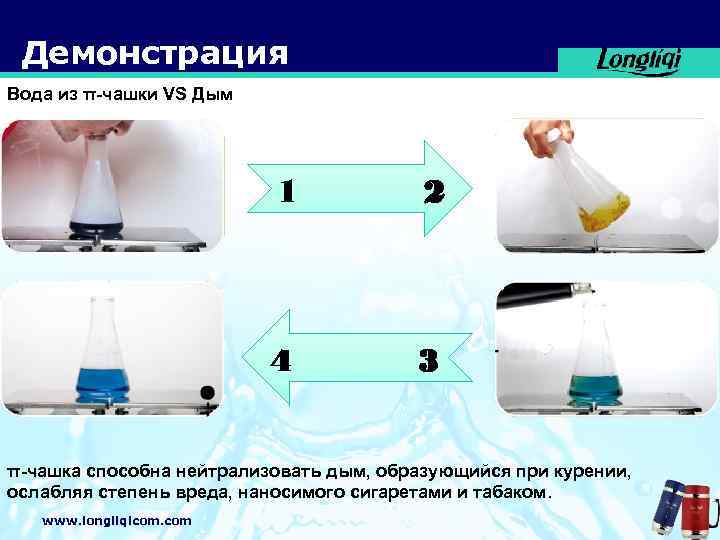 Демонстрация

Longliqi

Вода из π-чашки VS Дым

1

2

4

3

π-чашка способна нейтрализовать дым, образующийся при курении, ослабляя степень вреда, наносимого сигаретами и табаком.

www.longliqicom.com