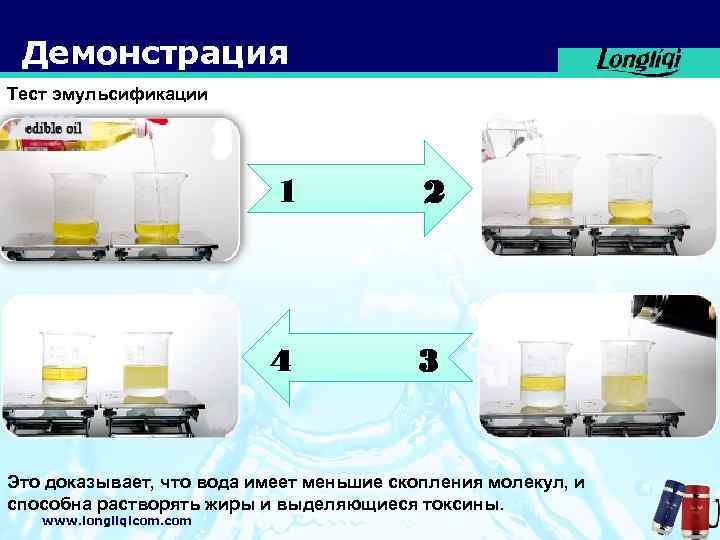 Демонстрация

Longliqi

Тест эмульсификации

edible oil

1

2

4

3

Это доказывает, что вода имеет меньшие скопления молекул, и способна растворять жиры и выделяющиеся токсины.

www.longliqicom.com