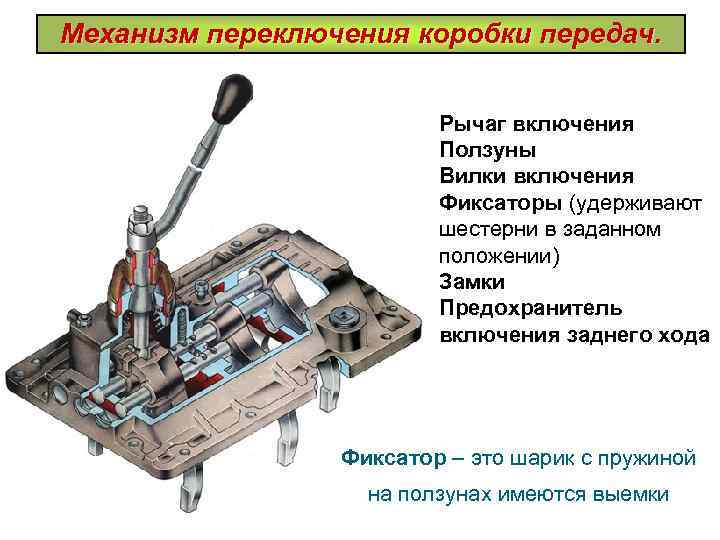 Механизм переключения коробки передач.

Рычаг включения
Ползуны
Вилки включения
Фиксаторы (удерживают шестерни в заданном положении)
Замки
Предохранитель включения заднего хода

Фиксатор – это шарик с пружиной
на ползунах имеются выемки