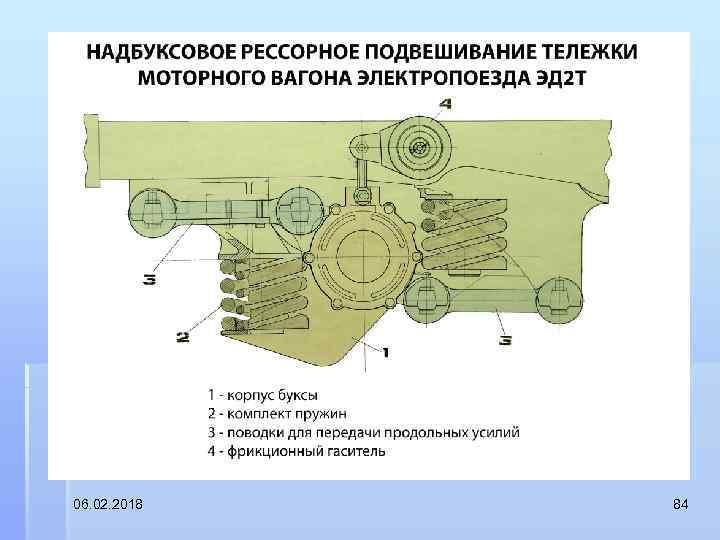 НАДБУКСОВОЕ РЕССОРНОЕ ПОДВЕШИВАНИЕ ТЕЛЕЖКИ МОТОРНОГО ВАГОНА ЭЛЕКТРОПОЕЗДА ЭД2Т

4

3

2

1

3

1 - корпус буксы
2 - комплект пружин
3 - поводки для передачи продольных усилий
4 - фрикционный гаситель

06.02.2018

84