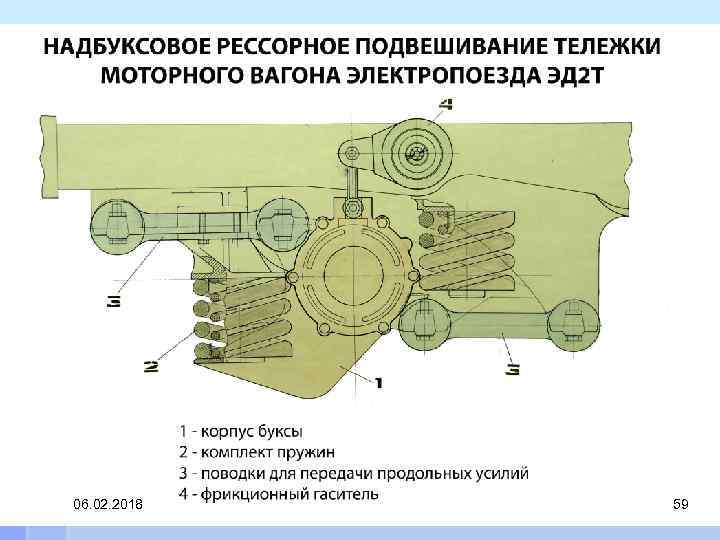 НАДБУКСОВОЕ РЕССОРНОЕ ПОДВЕШИВАНИЕ ТЕЛЕЖКИ МОТОРНОГО ВАГОНА ЭЛЕКТРОПОЕЗДА ЭД2Т

4

3

2

1

3

1 - корпус буксы
2 - комплект пружин
3 - поводки для передачи продольных усилий
4 - фрикционный гаситель

06.02.2018

59