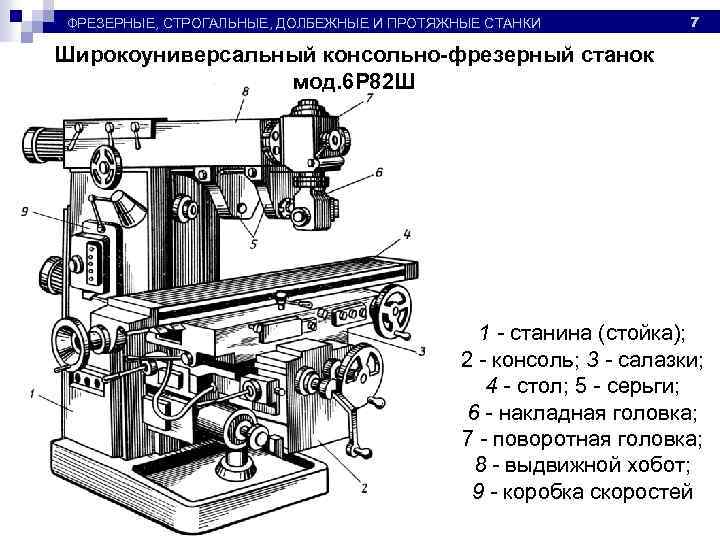 ФРЕЗЕРНЫЕ, СТРОГАЛЬНЫЕ, ДОЛБЕЖНЫЕ И ПРОТЯЖНЫЕ СТАНКИ 7

Широкоуниверсальный консольно-фрезерный станок мод.6Р82Ш

8
7
6
9
5
4
3
1
2

1 - станина (стойка);
2 - консоль; 3 - салазки;
4 - стол; 5 - серьги;
6 - накладная головка;
7 - поворотная головка;
8 - выдвижной хобот;
9 - коробка скоростей