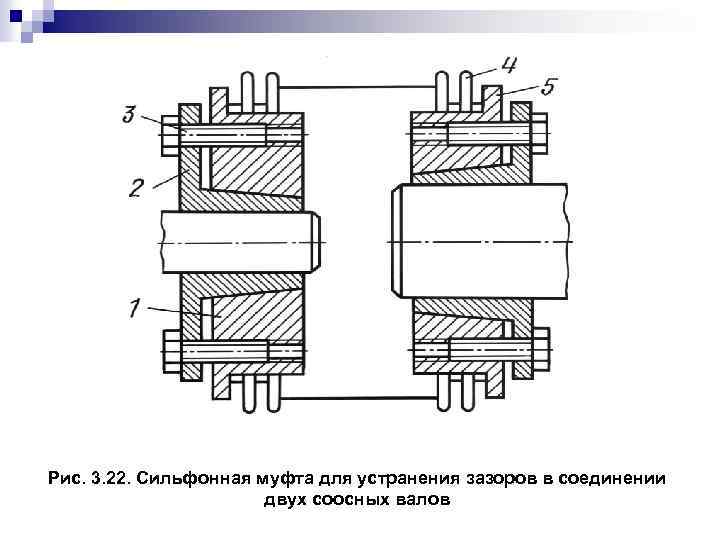 4
5
3
2
1

Рис. 3.22. Сильфонная муфта для устранения зазоров в соединении двух соосных валов