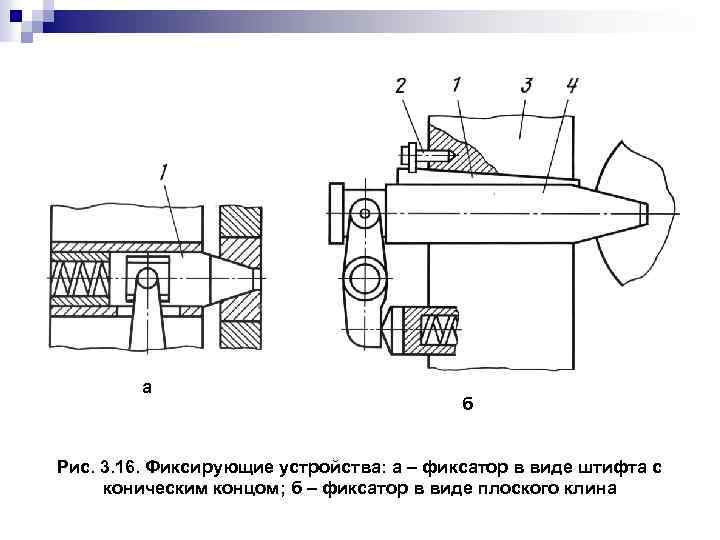 1

а

2 1 3 4

б

Рис. 3.16. Фиксирующие устройства: а – фиксатор в виде штифта с коническим концом; б – фиксатор в виде плоского клина