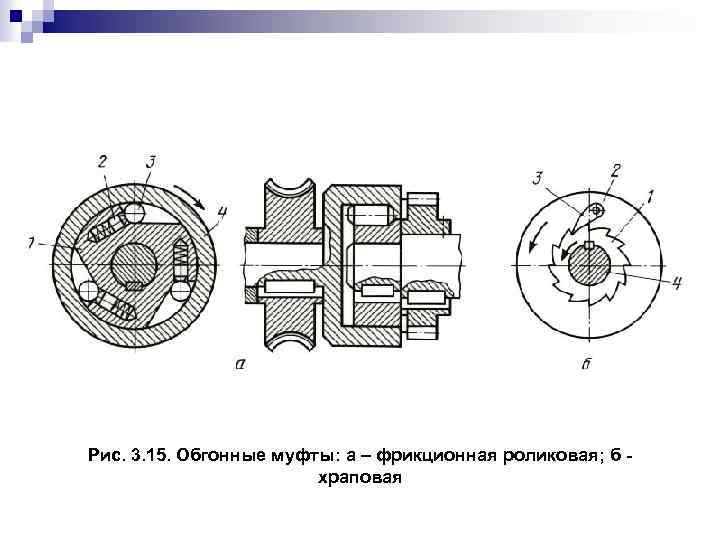 2 3 4 1

а

3 2 1 4

б

Рис. 3.15. Обгонные муфты: а – фрикционная роликовая; б - храповая