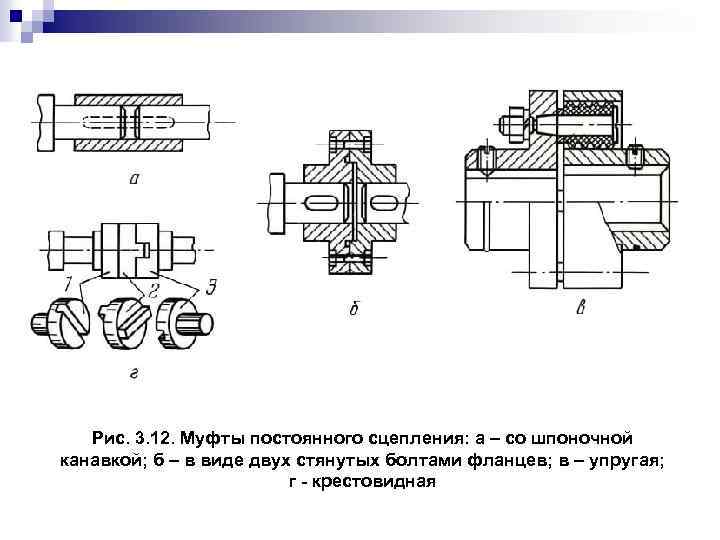 а

1 2 3

г

б

в

Рис. 3.12. Муфты постоянного сцепления: а – со шпоночной канавкой; б – в виде двух стянутых болтами фланцев; в – упругая; г - крестовидная