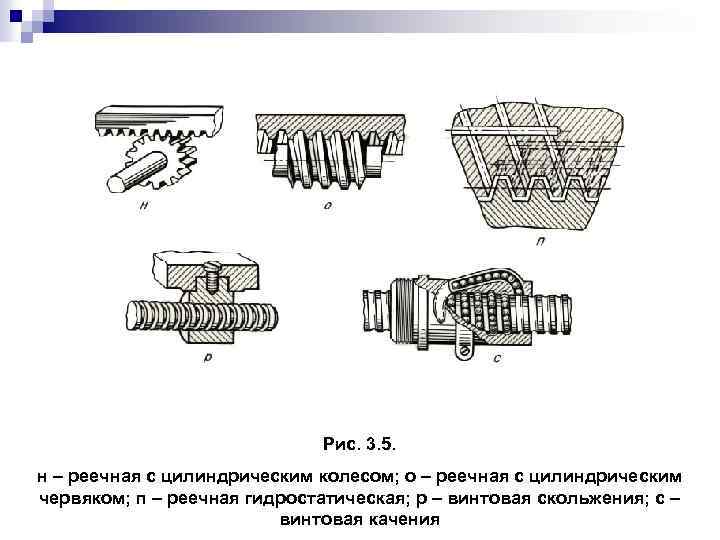 н

о

п

р

с

Рис. 3.5.

н – реечная с цилиндрическим колесом; о – реечная с цилиндрическим червяком; п – реечная гидростатическая; р – винтовая скольжения; с – винтовая качения