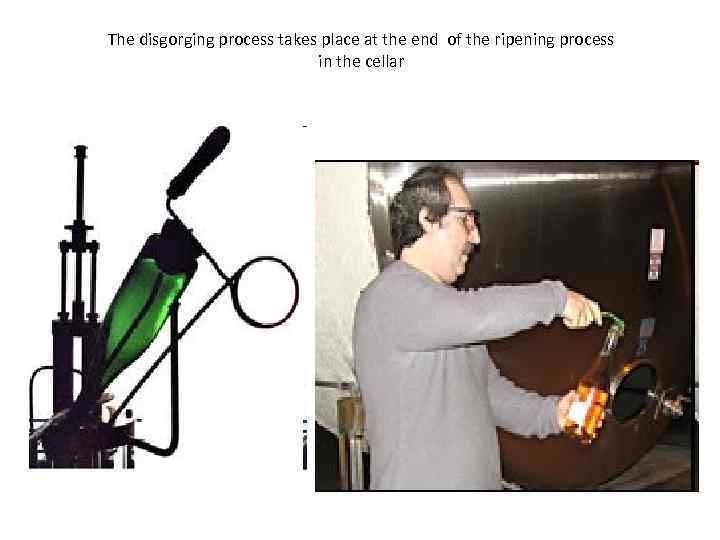 The disgorging process takes place at the end of the ripening process in the cellar