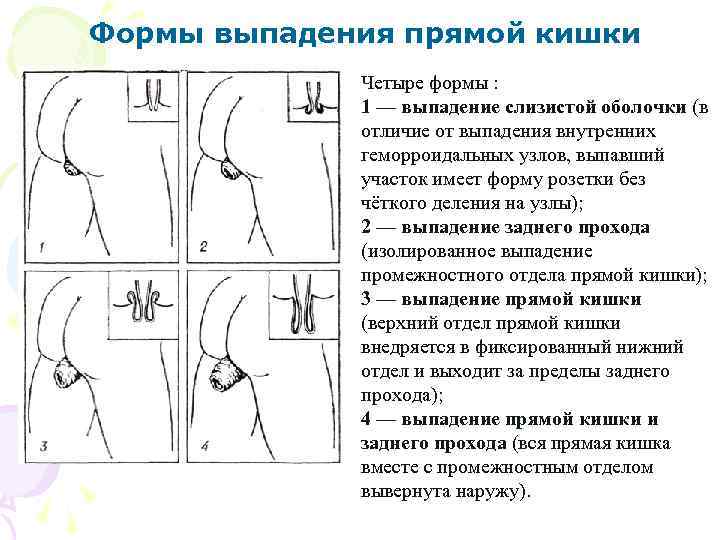 Формы выпадения прямой кишки

1

2

3

4

Четыре формы :
1 — выпадение слизистой оболочки (в отличие от выпадения внутренних геморроидальных узлов, выпавший участок имеет форму розетки без чёткого деления на узлы);
2 — выпадение заднего прохода (изолированное выпадение промежностного отдела прямой кишки);
3 — выпадение прямой кишки (верхний отдел прямой кишки внедряется в фиксированный нижний отдел и выходит за пределы заднего прохода);
4 — выпадение прямой кишки и заднего прохода (вся прямая кишка вместе с промежностным отделом вывернута наружу).