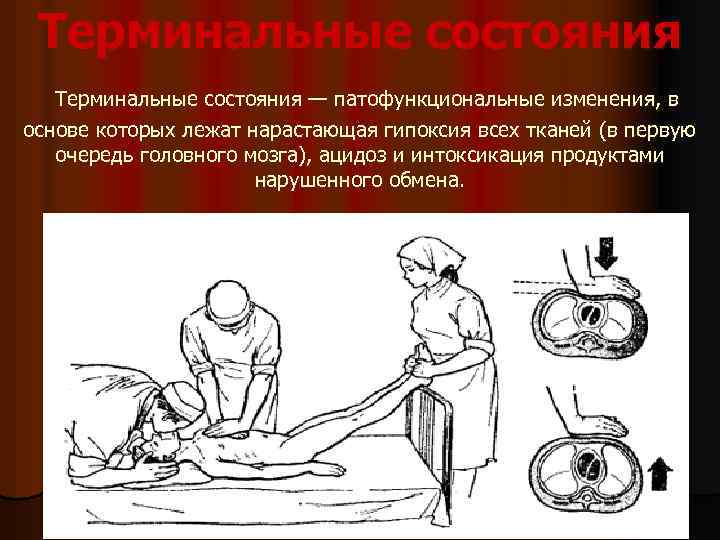 Терминальные состояния

Терминальные состояния — патофункциональные изменения, в основе которых лежат нарастающая гипоксия всех тканей (в первую очередь головного мозга), ацидоз и интоксикация продуктами нарушенного обмена.