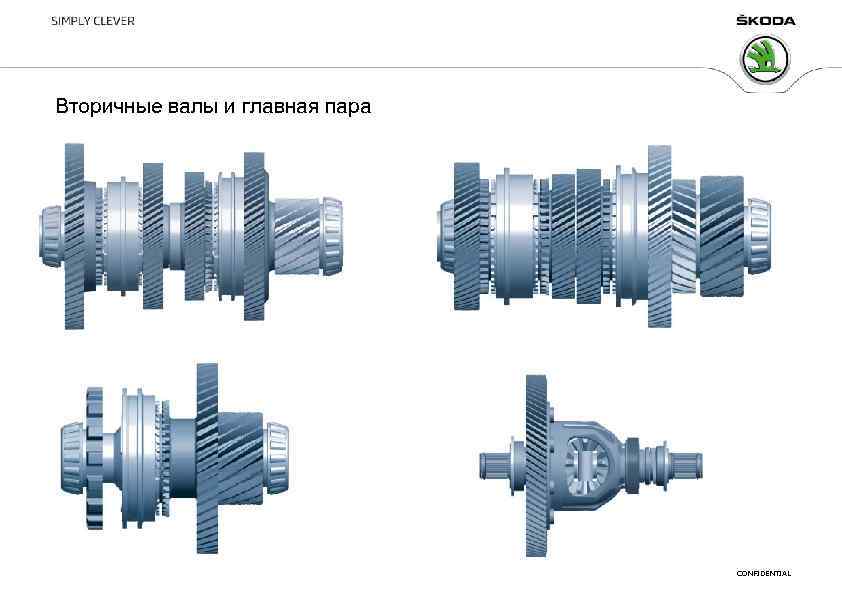 SIMPLY CLEVER

ŠKODA

Вторичные валы и главная пара

CONFIDENTIAL