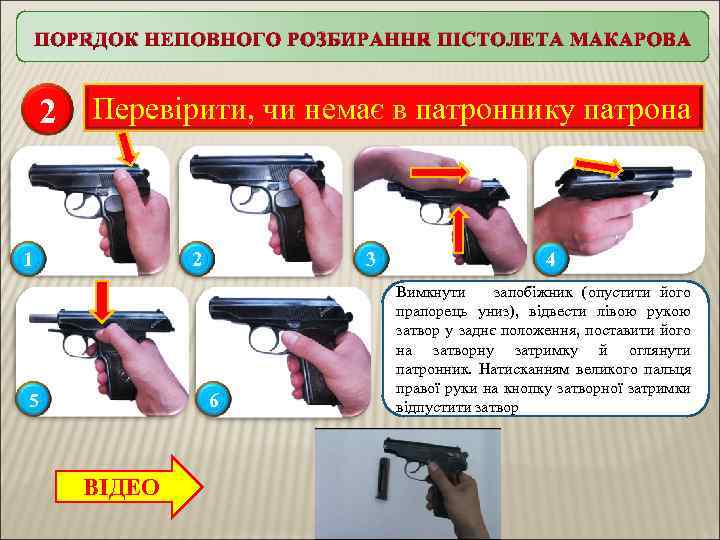 ПОРЯДОК НЕПОВНОГО РОЗБИРАННЯ ПІСТОЛЕТА МАКАРОВА

2 Перевірити, чи немає в патроннику патрона

1

2

3

4

5

6

Вимкнути запобіжник (опустити його прапорець униз), відвести лівою рукою затвор у заднє положення, поставити його на затворну затримку й оглянути патронник. Натисканням великого пальця правої руки на кнопку затворної затримки відпустити затвор

ВІДЕО