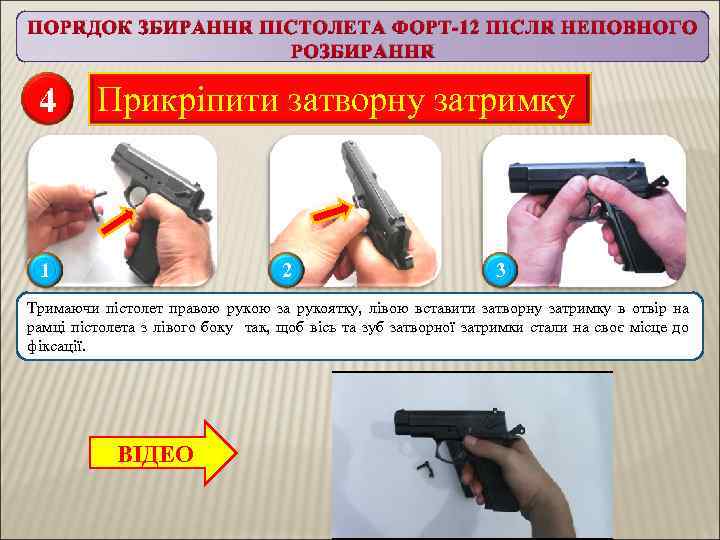 ПОРЯДОК ЗБИРАННЯ ПІСТОЛЕТА ФОРТ-12 ПІСЛЯ НЕПОВНОГО РОЗБИРАННЯ

4 Прикріпити затворну затримку

1

2

3

Тримаючи пістолет правою рукою за рукоятку, лівою вставити затворну затримку в отвір на рамці пістолета з лівого боку так, щоб вісь та зуб затворної затримки стали на своє місце до фіксації.

ВІДЕО