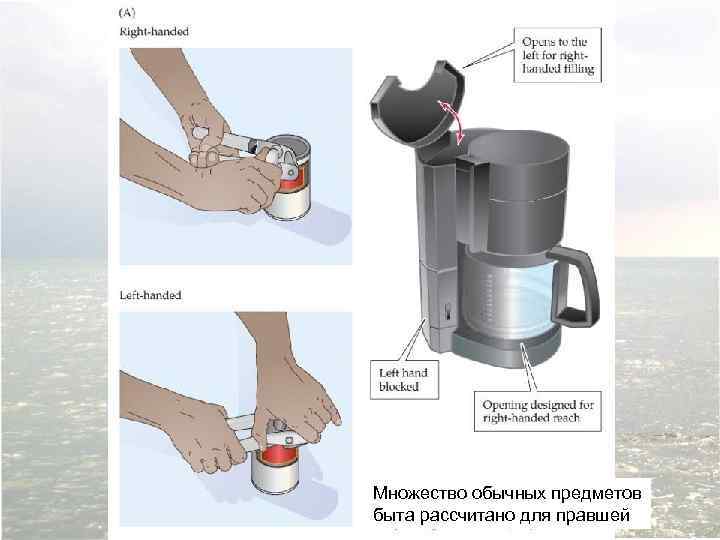 (A)

Right-handed

Left-handed

Opens to the left for right-handed filling

Left hand blocked

Opening designed for right-handed reach

Множество обычных предметов быта рассчитано для правшей