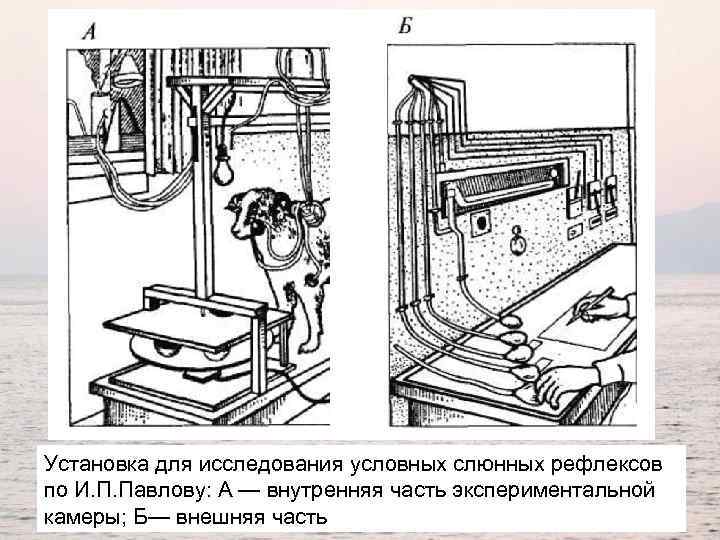 А

Б

Установка для исследования условных слюнных рефлексов по И.П.Павлову: А — внутренняя часть экспериментальной камеры; Б— внешняя часть