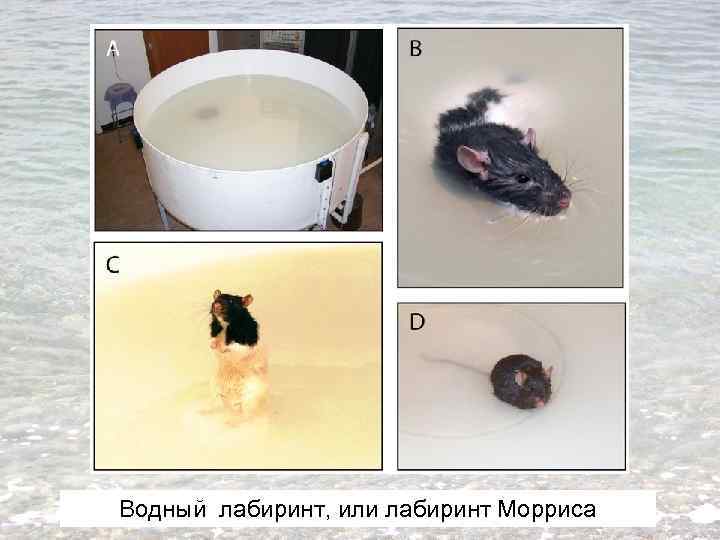 A

B

C

D

Водный лабиринт, или лабиринт Морриса