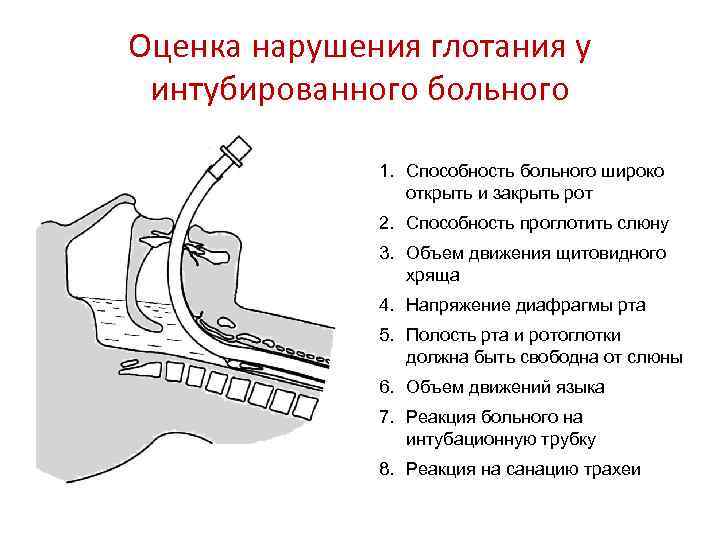 Оценка нарушения глотания у интубированного больного

1. Способность больного широко открыть и закрыть рот
2. Способность проглотить слюну
3. Объем движения щитовидного хряща
4. Напряжение диафрагмы рта
5. Полость рта и ротоглотки должна быть свободна от слюны
6. Объем движений языка
7. Реакция больного на интубационную трубку
8. Реакция на санацию трахеи