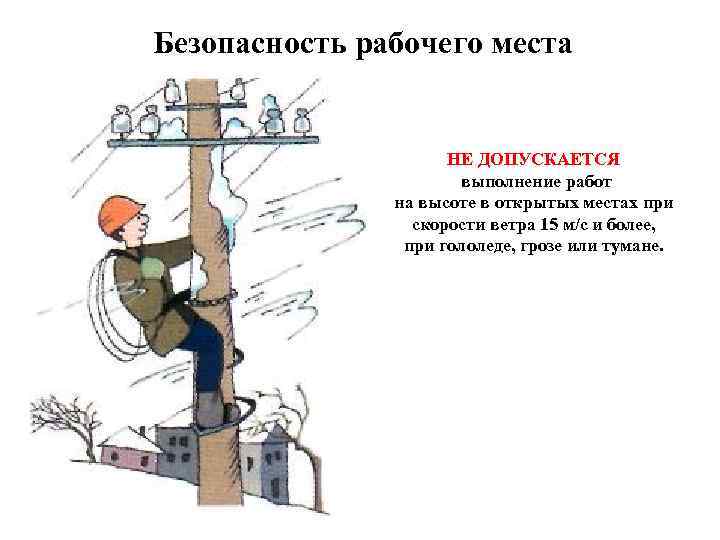 Безопасность рабочего места

НЕ ДОПУСКАЕТСЯ
выполнение работ
на высоте в открытых местах при скорости ветра 15 м/с и более,
при гололеде, грозе или тумане.