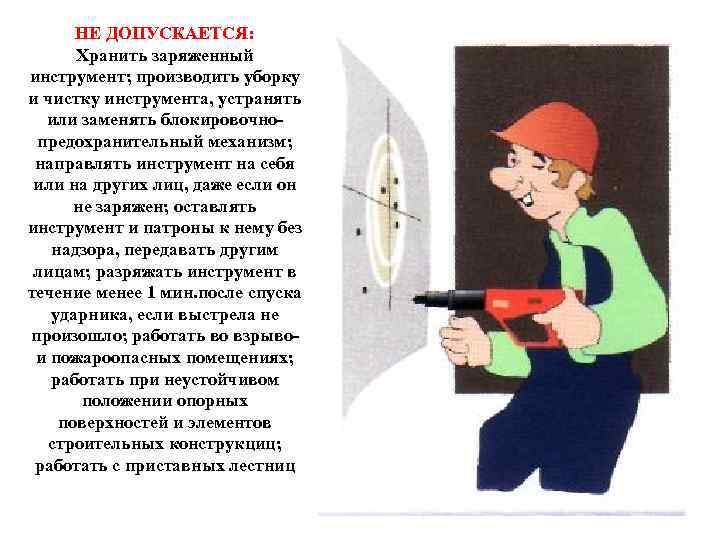 НЕ ДОПУСКАЕТСЯ:
Хранить заряженный инструмент; производить уборку и чистку инструмента, устранять или заменять блокировочно-предохранительный механизм; направлять инструмент на себя или на других лиц, даже если он не заряжен; оставлять инструмент и патроны к нему без надзора, передавать другим лицам; разряжать инструмент в течение менее 1 мин.после спуска ударника, если выстрела не произошло; работать во взрыво- и пожароопасных помещениях; работать при неустойчивом положении опорных поверхностей и элементов строительных конструкциц; работать с приставных лестниц