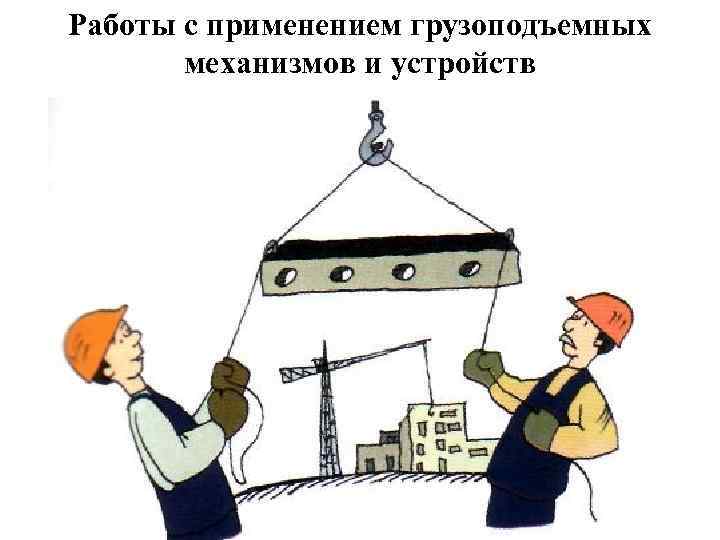 Работы с применением грузоподъемных механизмов и устройств