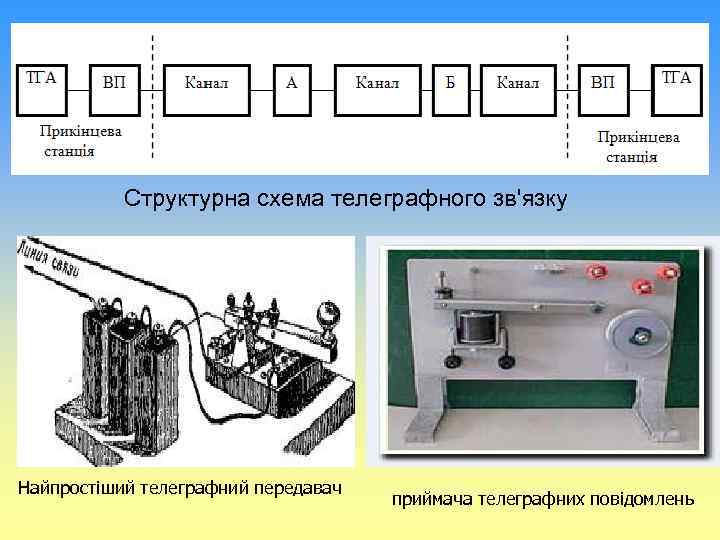 ТГА
ВП
Канал
А
Канал
Б
Канал
ВП
ТГА

Прикінцева станція

Прикінцева станція

Структурна схема телеграфного зв'язку

Линия связи

Найпростіший телеграфний передавач

приймача телеграфних повідомлень