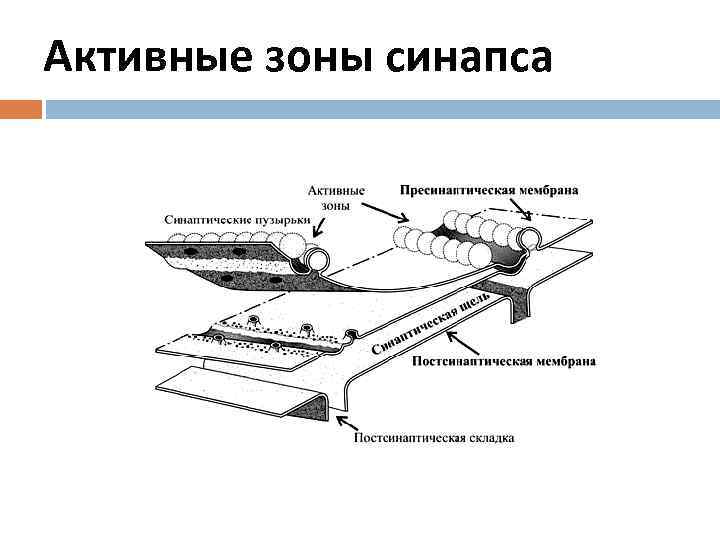 Активные зоны синапса

Активные зоны

Пресинаптическая мембрана

Синаптические пузырьки

Синаптическая щель

Постсинаптическая мембрана

Постсинаптическая складка