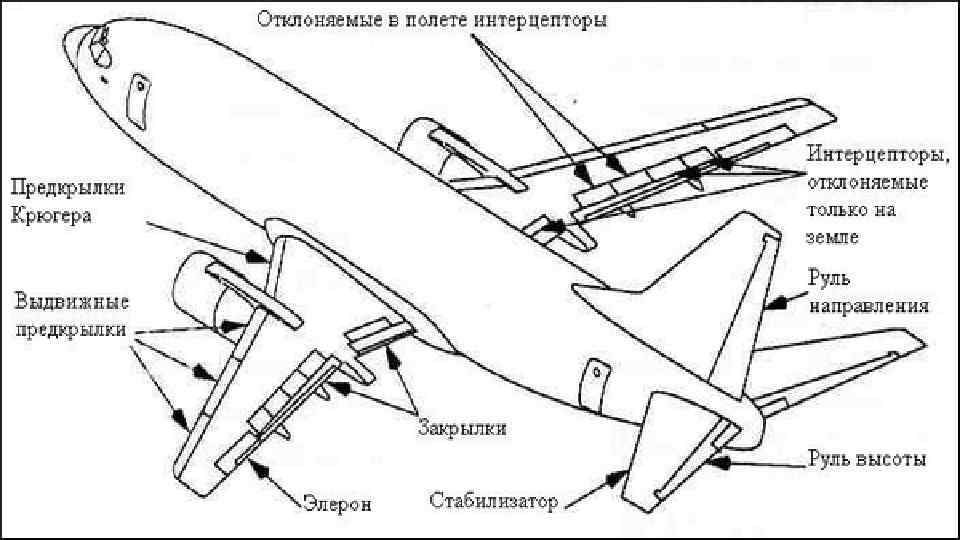 Отклоняемые в полете интерцепторы

Интерцепторы, отклоняемые только на земле

Предкрылки Крюгера

Выдвижные предкрылки

Руль направления

Закрылки

Руль высоты

Элерон

Стабилизатор