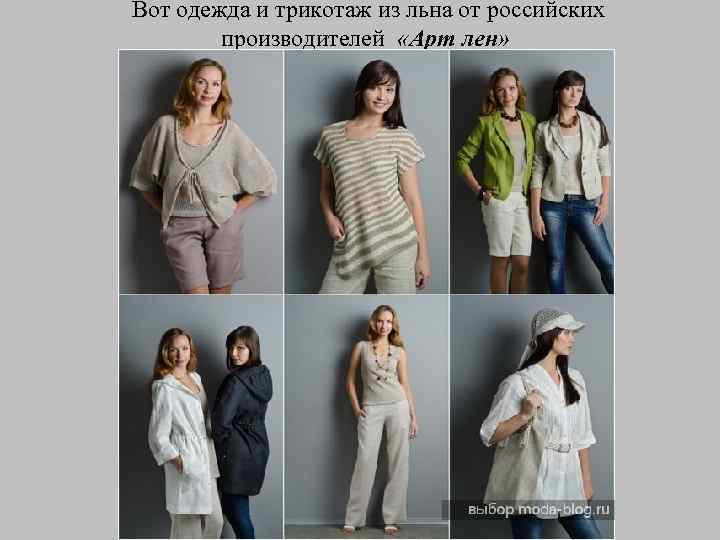 Вот одежда и трикотаж из льна от российских производителей «Арт лен»

выбор moda-blog.ru