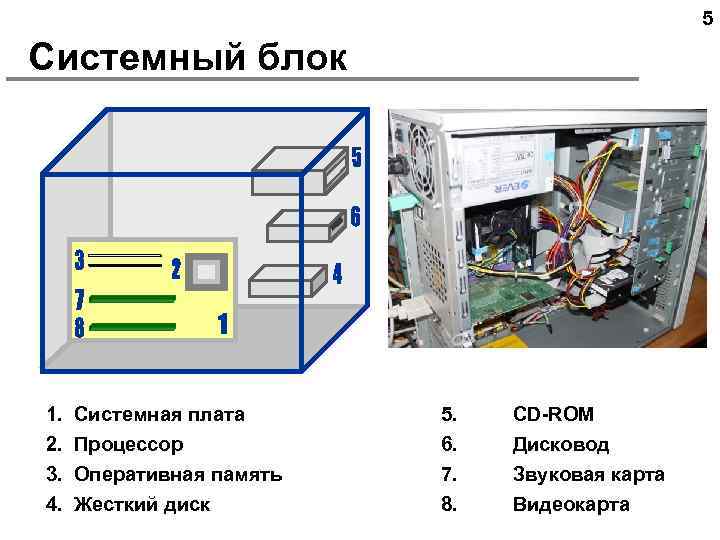 5

Системный блок

5
6
3
2
4
7
8
1

EVER

1. Системная плата
2. Процессор
3. Оперативная память
4. Жесткий диск

5. CD-ROM
6. Дисковод
7. Звуковая карта
8. Видеокарта