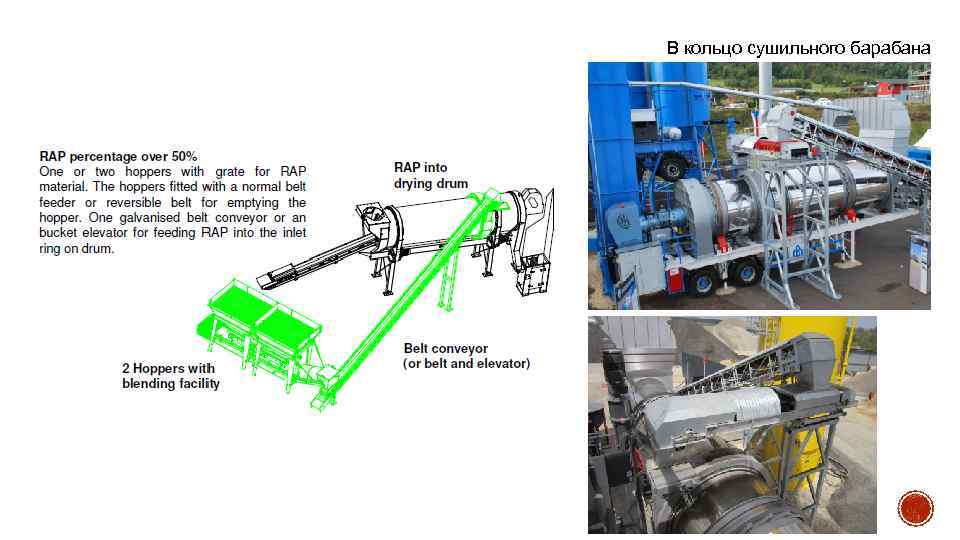 В кольцо сушильного барабана

RAP percentage over 50%
One or two hoppers with grate for RAP material. The hoppers fitted with a normal belt feeder or reversible belt for emptying the hopper. One galvanised belt conveyor or an bucket elevator for feeding RAP into the inlet ring on drum.

RAP into drying drum

2 Hoppers with blending facility

Belt conveyor (or belt and elevator)