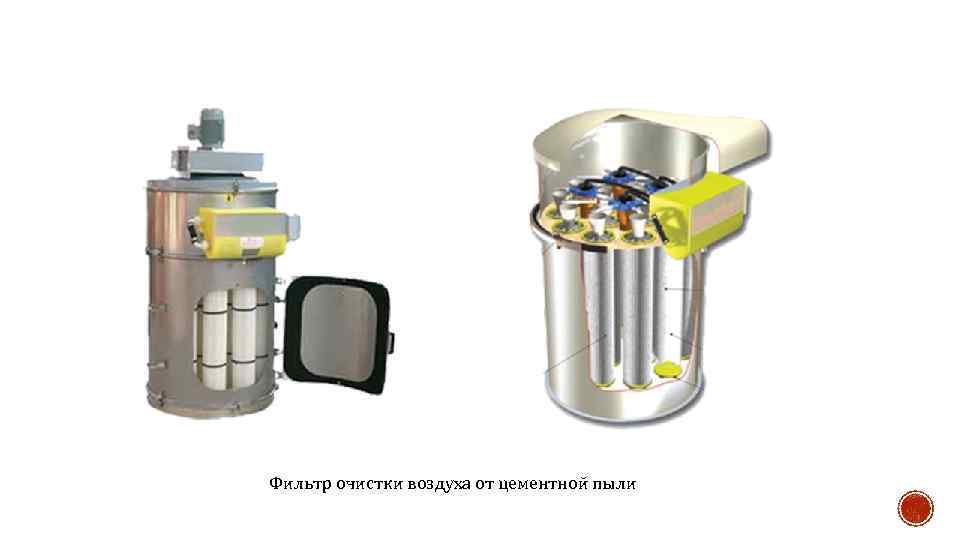 Фильтр очистки воздуха от цементной пыли