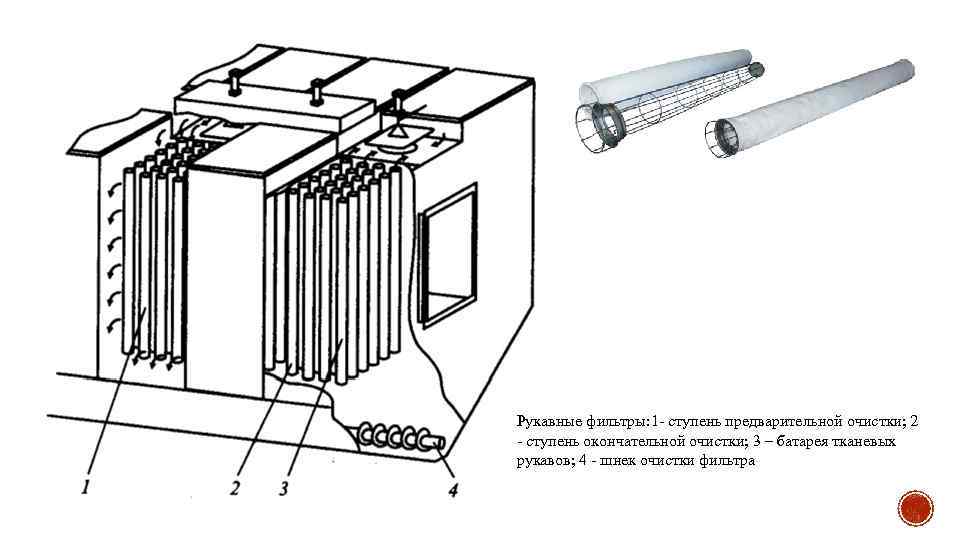 1

2

3

4

Рукавные фильтры: 1- ступень предварительной очистки; 2 - ступень окончательной очистки; 3 – батарея тканевых рукавов; 4 - шнек очистки фильтра